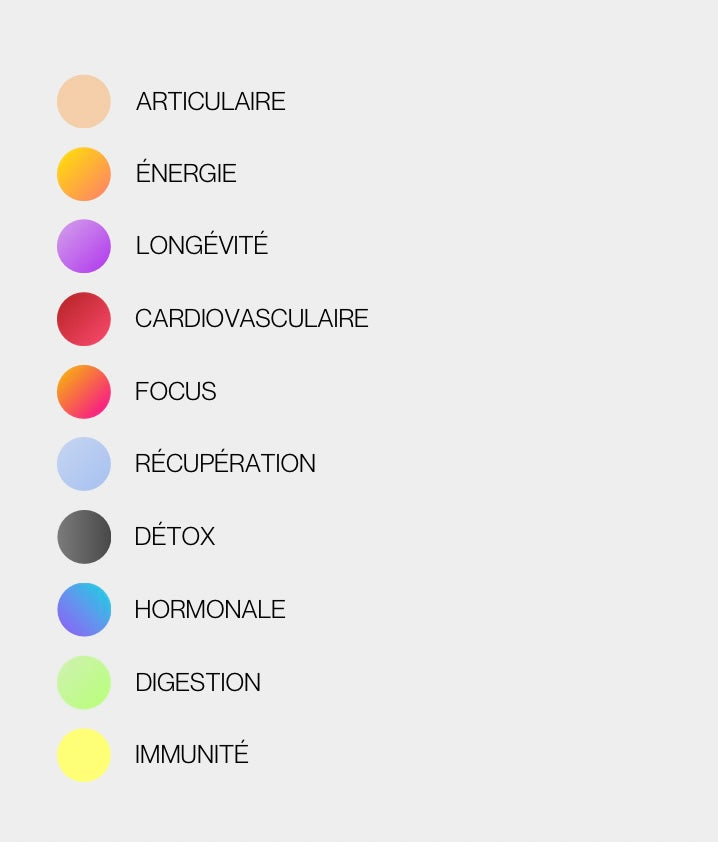 ARTICULAIRE

ÉNERGIE

LONGÉVITÉ

CARDIOVASCULAIRE

FOCUS

RÉCUPÉRATION

DÉTOX

HORMONALE

DIGESTION

IMMUNITÉ